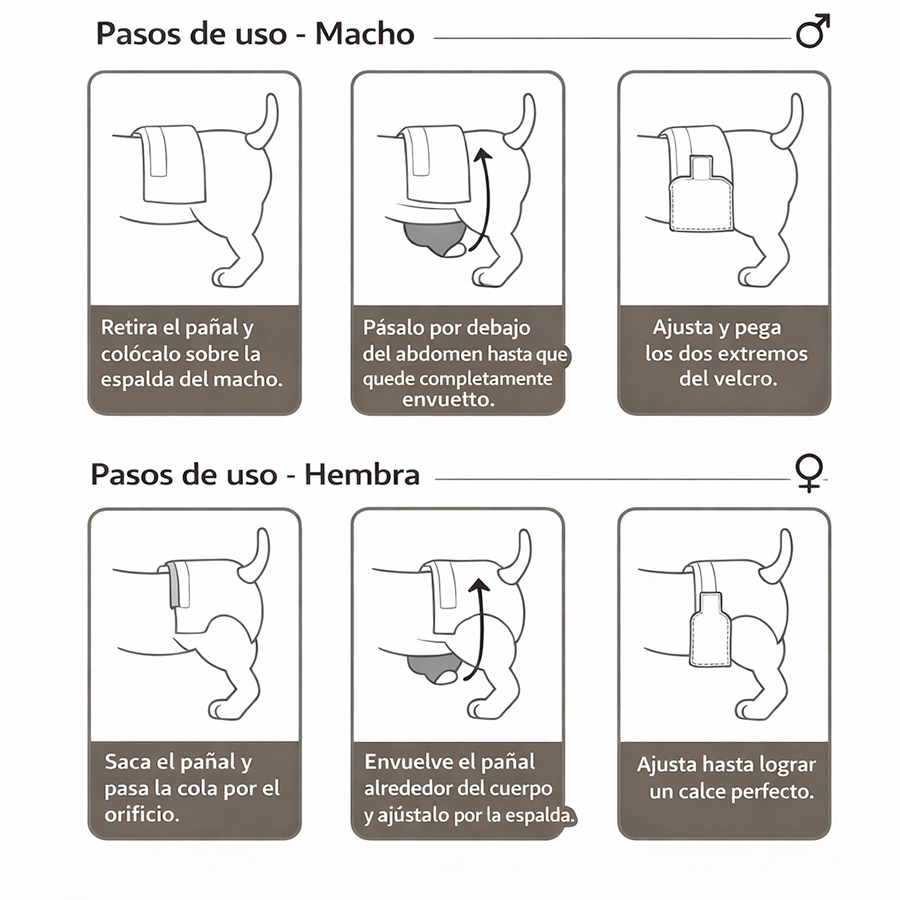 Pasos de uso - Macho ♂

Retira el pañal y colócalo sobre la espalda del macho.

Pásalo por debajo del abdomen hasta que quede completamente envuetto.

Ajusta y pega los dos extremos del velcro.

Pasos de uso - Hembra ♀

Saca el pañal y pasa la cola por el orificio.

Envuelve el pañal alrededor del cuerpo y ajústalo por la espalda.

Ajusta hasta lograr un calce perfecto.