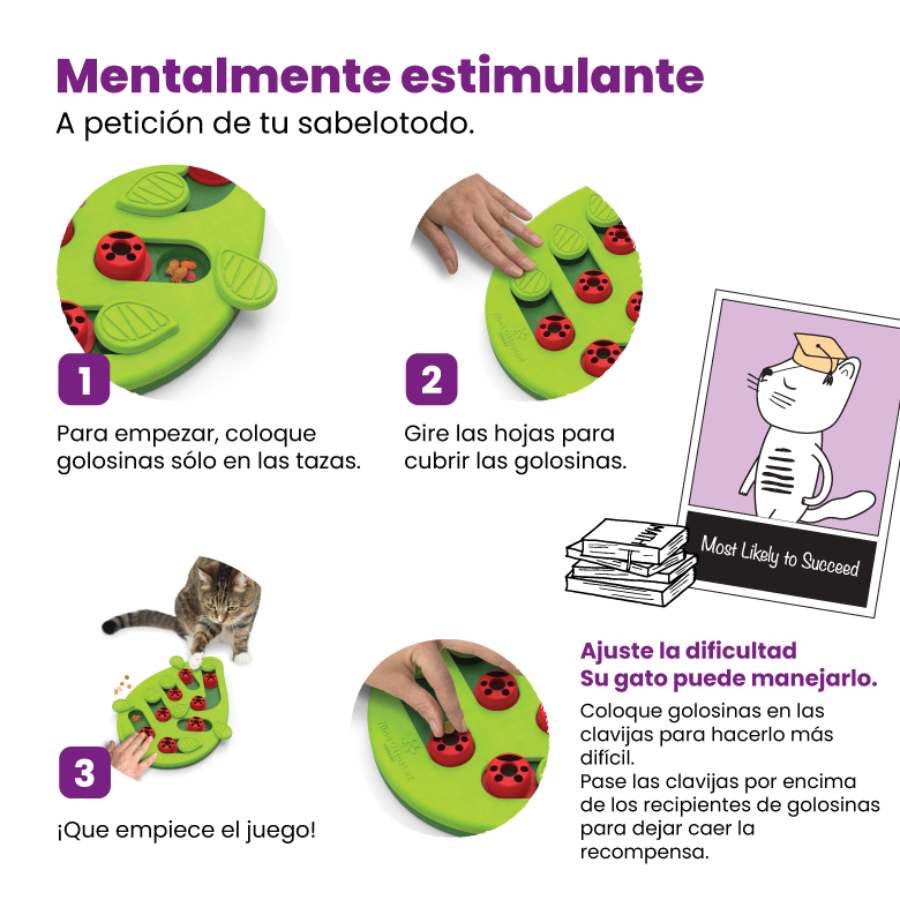 Mentalmente estimulante
A petición de tu sabelotodo.

1
Para empezar, coloque golosinas sólo en las tazas.

2
Gire las hojas para cubrir las golosinas.

Most Likely to Succeed

3
¡Que empiece el juego!

Ajuste la dificultad
Su gato puede manejarlo.
Coloque golosinas en las clavijas para hacerlo más difícil.
Pase las clavijas por encima de los recipientes de golosinas para dejar caer la recompensa.